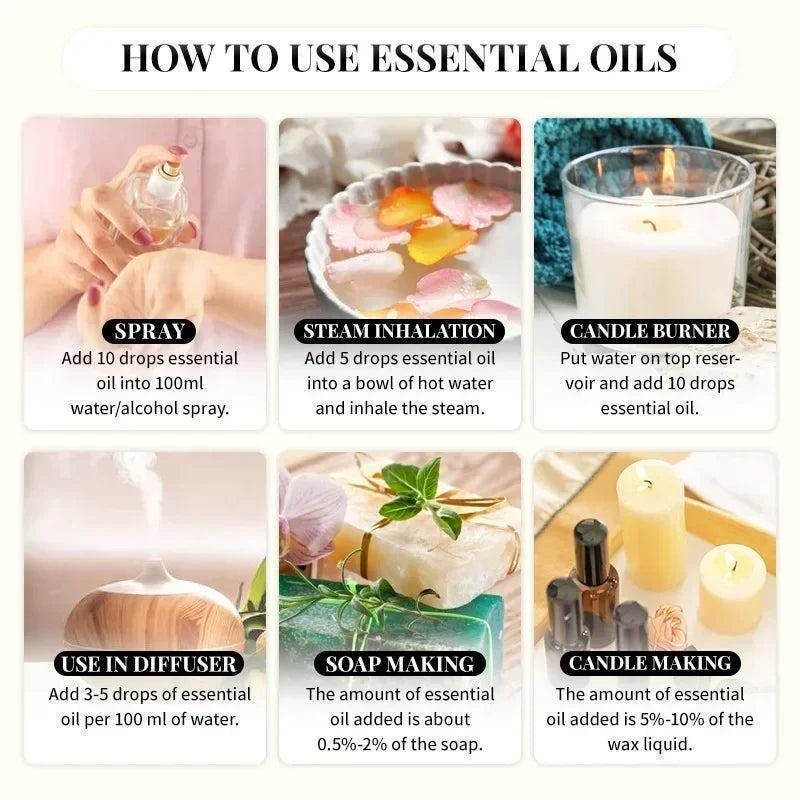 HOW TO USE ESSENTIAL OILS

SPRAY
Add 10 drops essential oil into 100ml water/alcohol spray.

STEAM INHALATION
Add 5 drops essential oil into a bowl of hot water and inhale the steam.

CANDLE BURNER
Put water on top reservoir and add 10 drops essential oil.

USE IN DIFFUSER
Add 3-5 drops of essential oil per 100 ml of water.

SOAP MAKING
The amount of essential oil added is about 0.5%-2% of the soap.

CANDLE MAKING
The amount of essential oil added is 5%-10% of the wax liquid.